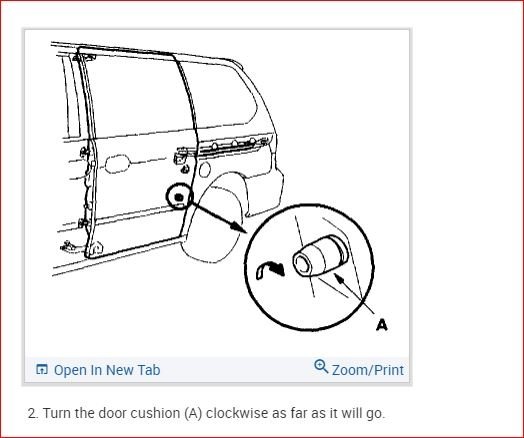 A

Open In New Tab

Zoom/Print

2. Turn the door cushion (A) clockwise as far as it will go.