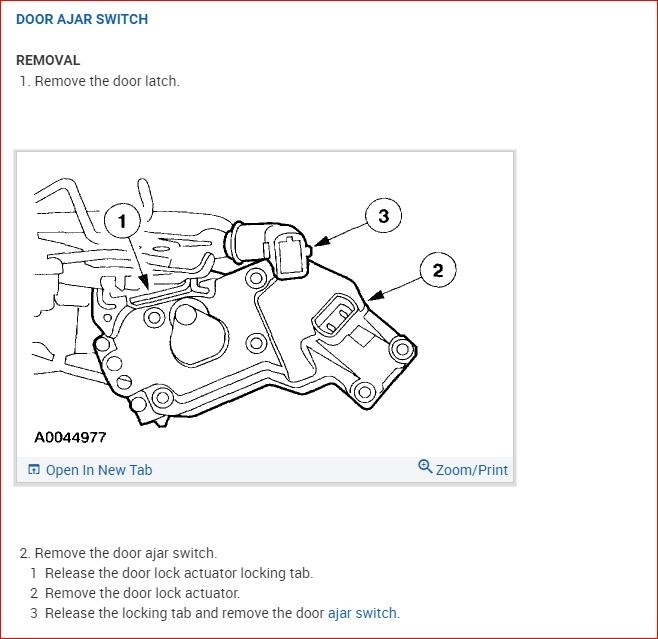 DOOR AJAR SWITCH

REMOVAL

1. Remove the door latch.

1
3
2

A0044977

Open In New Tab
Zoom/Print

2. Remove the door ajar switch.

1 Release the door lock actuator locking tab.

2 Remove the door lock actuator.

3 Release the locking tab and remove the door ajar switch.