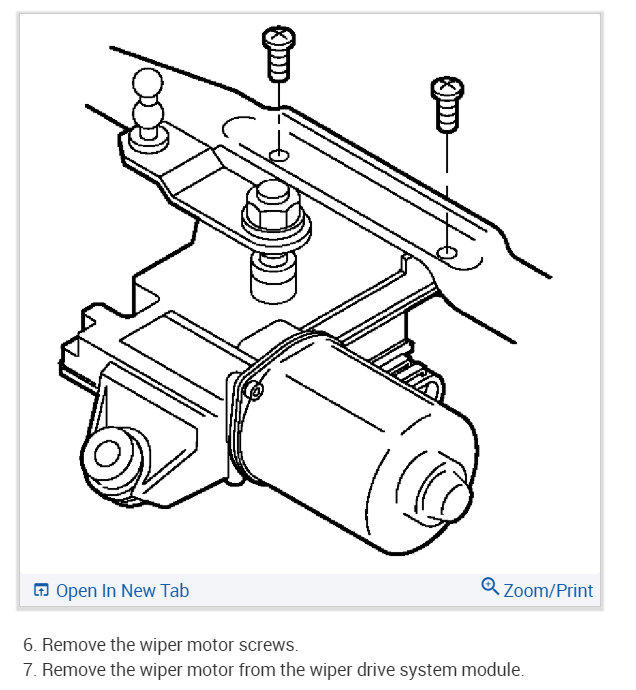 Open In New Tab

Zoom/Print

6. Remove the wiper motor screws.

7. Remove the wiper motor from the wiper drive system module.