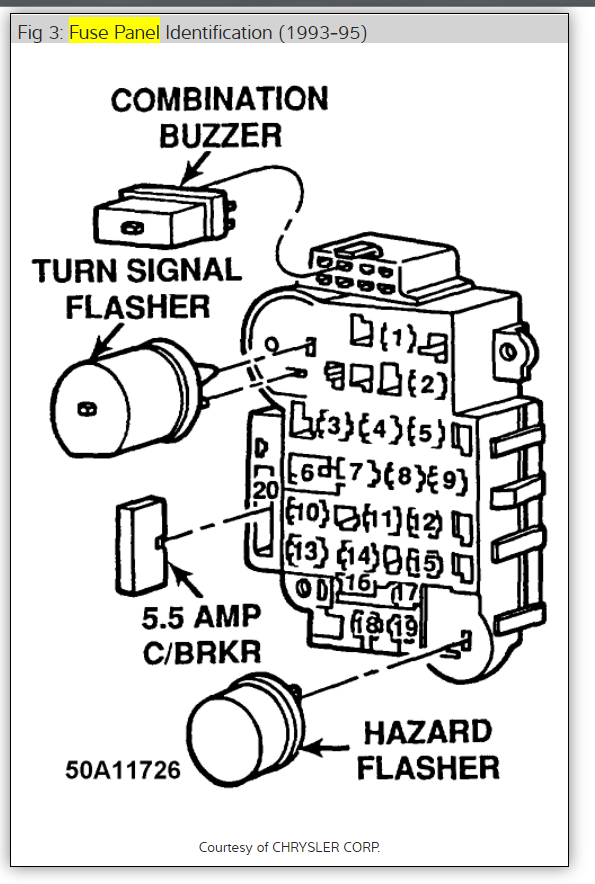 Fig 3: Fuse Panel Identification (1993-95)

COMBINATION BUZZER

TURN SIGNAL FLASHER

1
2
3
4
5
6
7
8
9
20
10
11
12
13
14
15
16
17
18
19

5.5 AMP C/BRKR

HAZARD FLASHER

50A11726

Courtesy of CHRYSLER CORP.