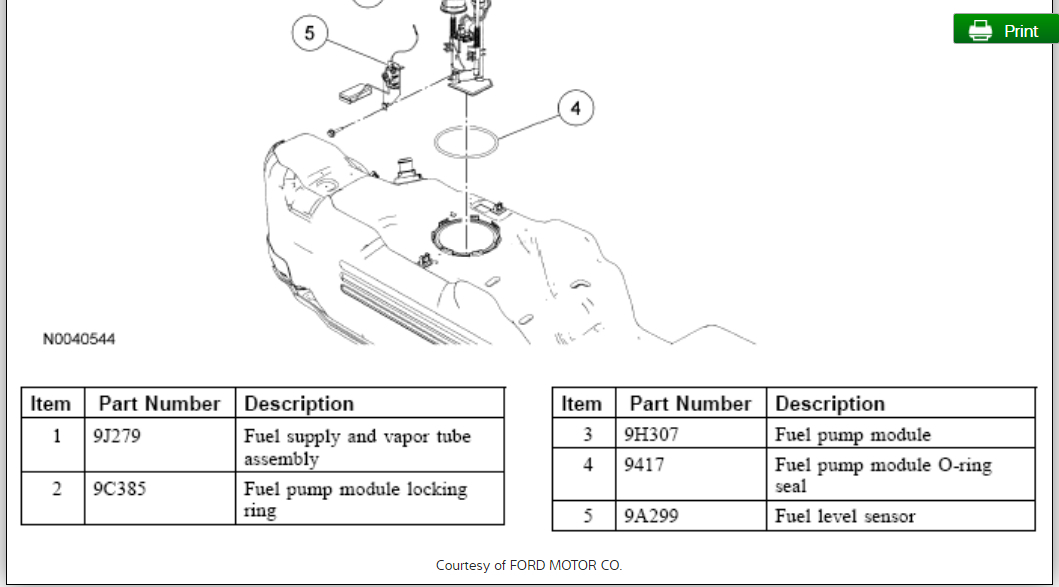 Print

5

4

N0040544

| Item | Part Number | Description |
|---|---|---|
| 1 | 9J279 | Fuel supply and vapor tube assembly |
| 2 | 9C385 | Fuel pump module locking ring |

| Item | Part Number | Description |
|---|---|---|
| 3 | 9H307 | Fuel pump module |
| 4 | 9417 | Fuel pump module O-ring seal |
| 5 | 9A299 | Fuel level sensor |

Courtesy of FORD MOTOR CO.