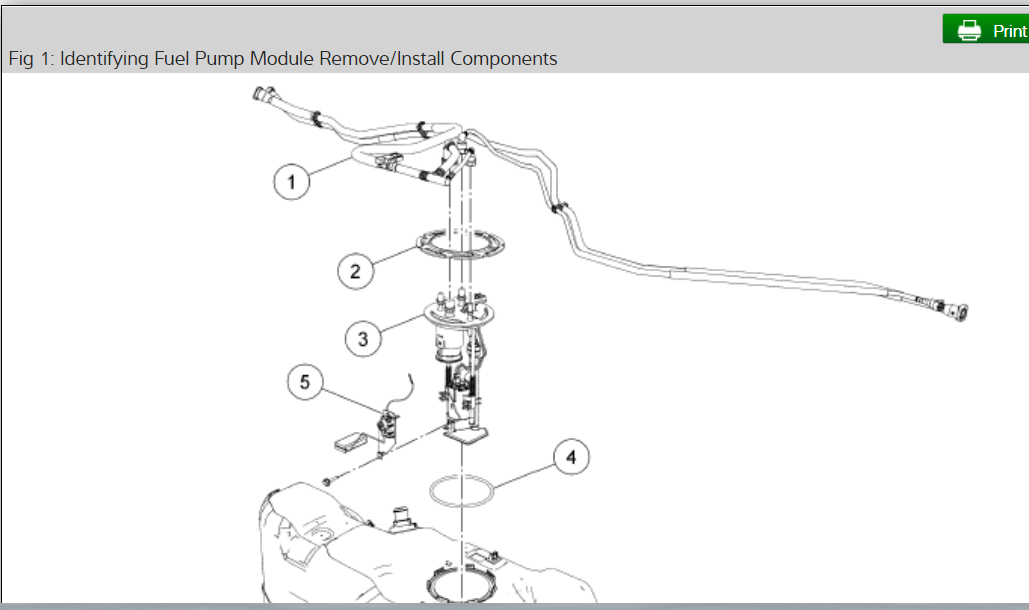 Print

Fig 1: Identifying Fuel Pump Module Remove/Install Components

1
2
3
5
4