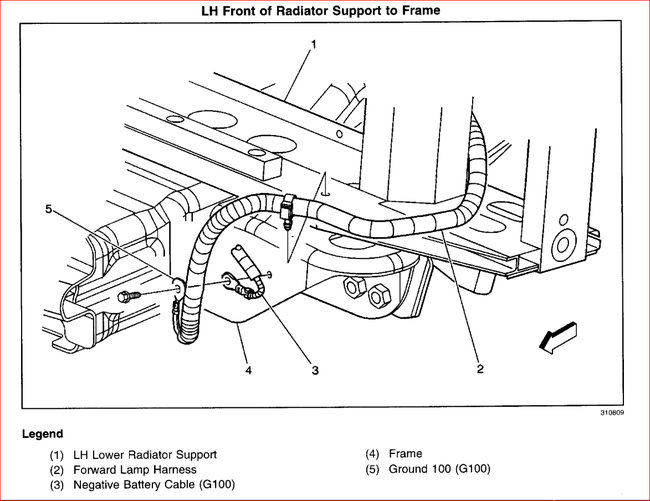 LH Front of Radiator Support to Frame

1

5

4

3

2

310809

Legend

(1) LH Lower Radiator Support
(2) Forward Lamp Harness
(3) Negative Battery Cable (G100)

(4) Frame
(5) Ground 100 (G100)