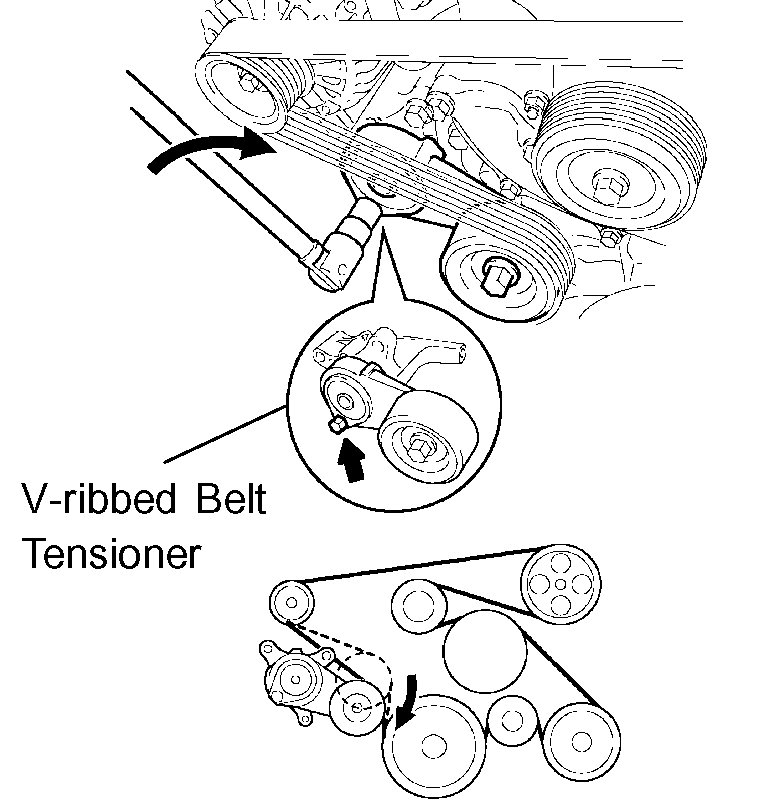 V-ribbed Belt Tensioner