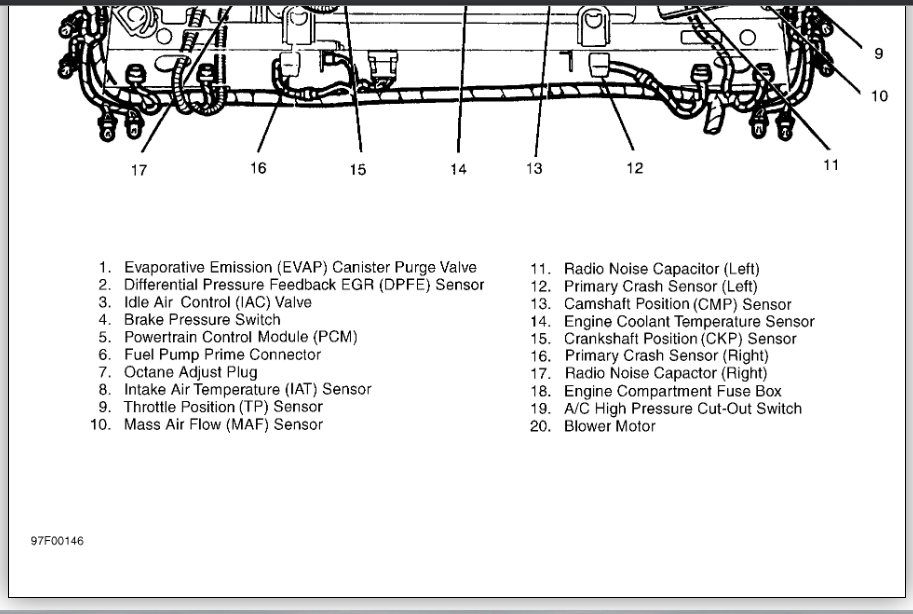 9
10
17
16
15
14
13
12
11

1. Evaporative Emission (EVAP) Canister Purge Valve
2. Differential Pressure Feedback EGR (DPFE) Sensor
3. Idle Air Control (IAC) Valve
4. Brake Pressure Switch
5. Powertrain Control Module (PCM)
6. Fuel Pump Prime Connector
7. Octane Adjust Plug
8. Intake Air Temperature (IAT) Sensor
9. Throttle Position (TP) Sensor
10. Mass Air Flow (MAF) Sensor

11. Radio Noise Capacitor (Left)
12. Primary Crash Sensor (Left)
13. Camshaft Position (CMP) Sensor
14. Engine Coolant Temperature Sensor
15. Crankshaft Position (CKP) Sensor
16. Primary Crash Sensor (Right)
17. Radio Noise Capactor (Right)
18. Engine Compartment Fuse Box
19. A/C High Pressure Cut-Out Switch
20. Blower Motor

97F00146