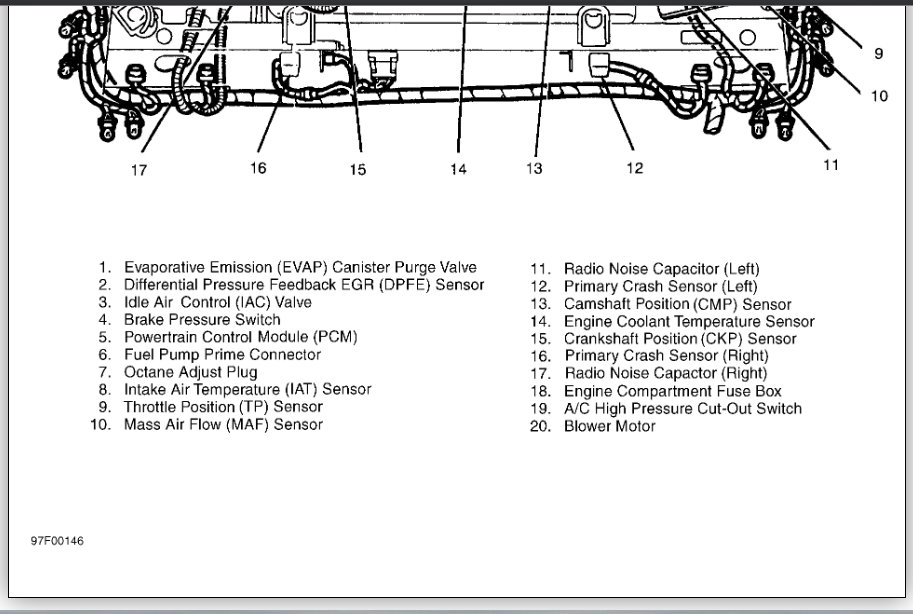 9

10

17 16 15 14 13 12 11

1. Evaporative Emission (EVAP) Canister Purge Valve
2. Differential Pressure Feedback EGR (DPFE) Sensor
3. Idle Air Control (IAC) Valve
4. Brake Pressure Switch
5. Powertrain Control Module (PCM)
6. Fuel Pump Prime Connector
7. Octane Adjust Plug
8. Intake Air Temperature (IAT) Sensor
9. Throttle Position (TP) Sensor
10. Mass Air Flow (MAF) Sensor

11. Radio Noise Capacitor (Left)
12. Primary Crash Sensor (Left)
13. Camshaft Position (CMP) Sensor
14. Engine Coolant Temperature Sensor
15. Crankshaft Position (CKP) Sensor
16. Primary Crash Sensor (Right)
17. Radio Noise Capactor (Right)
18. Engine Compartment Fuse Box
19. A/C High Pressure Cut-Out Switch
20. Blower Motor

97F00146