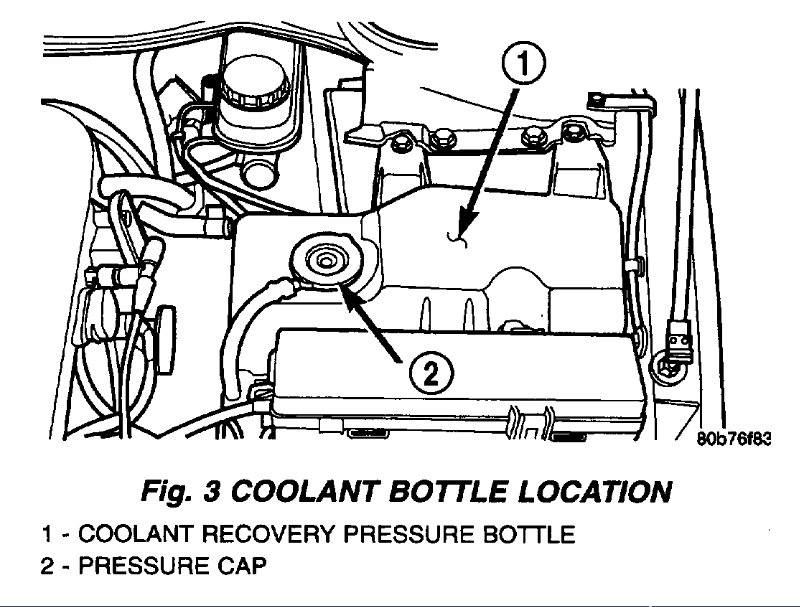 1

2

80b76f83

Fig. 3 COOLANT BOTTLE LOCATION

1 - COOLANT RECOVERY PRESSURE BOTTLE
2 - PRESSURE CAP