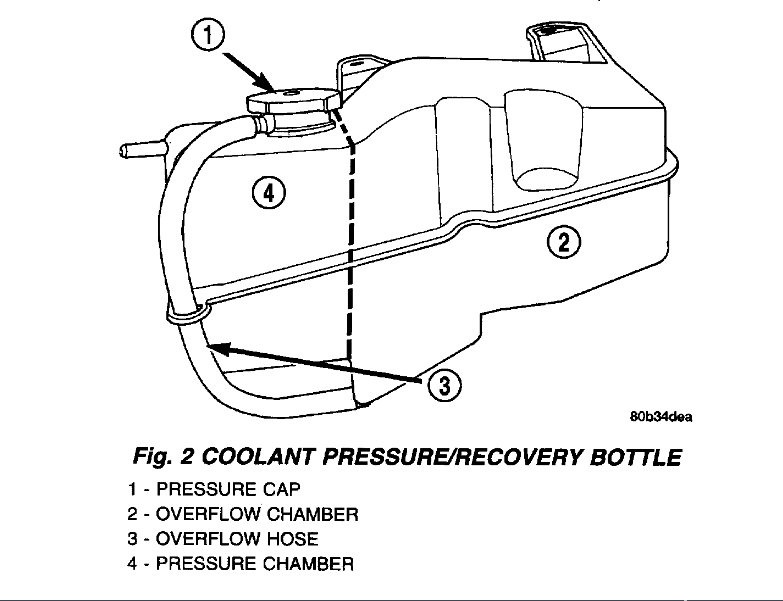 1

4

2

3

80b34dea

Fig. 2 COOLANT PRESSURE/RECOVERY BOTTLE
1 - PRESSURE CAP
2 - OVERFLOW CHAMBER
3 - OVERFLOW HOSE
4 - PRESSURE CHAMBER