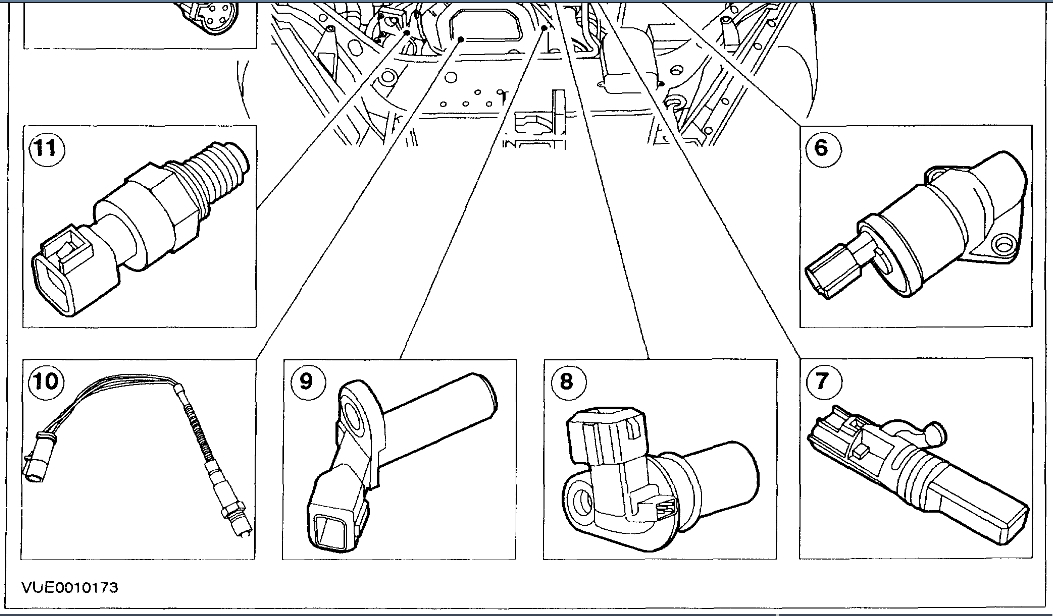 11

6

10

9

8

7

VUE0010173