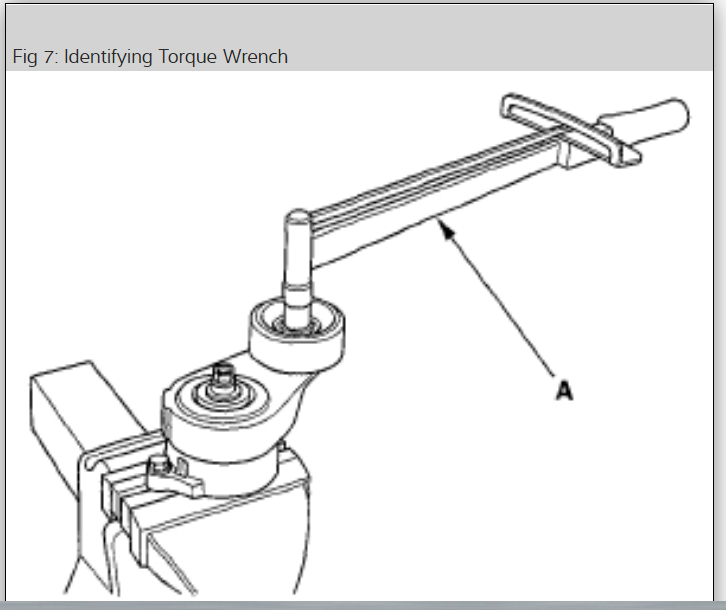 Fig 7: Identifying Torque Wrench

A