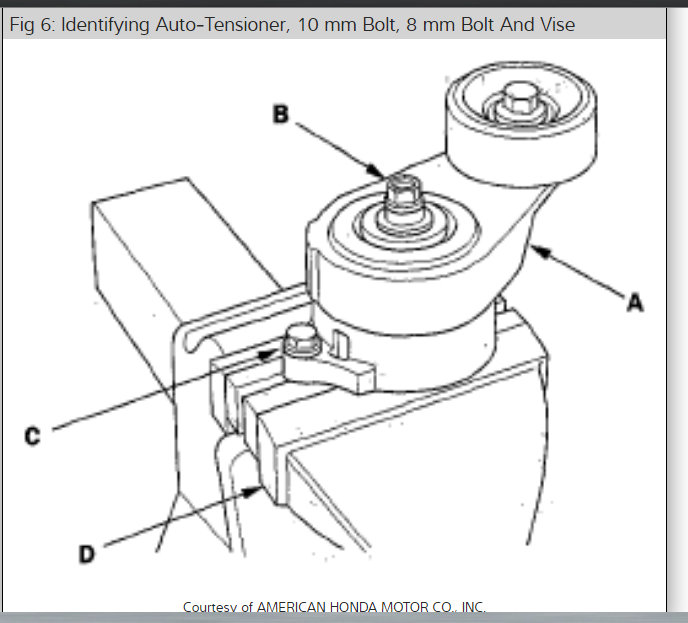 Fig 6: Identifying Auto-Tensioner, 10 mm Bolt, 8 mm Bolt And Vise

B

A

C

D

Courtesy of AMERICAN HONDA MOTOR CO., INC.