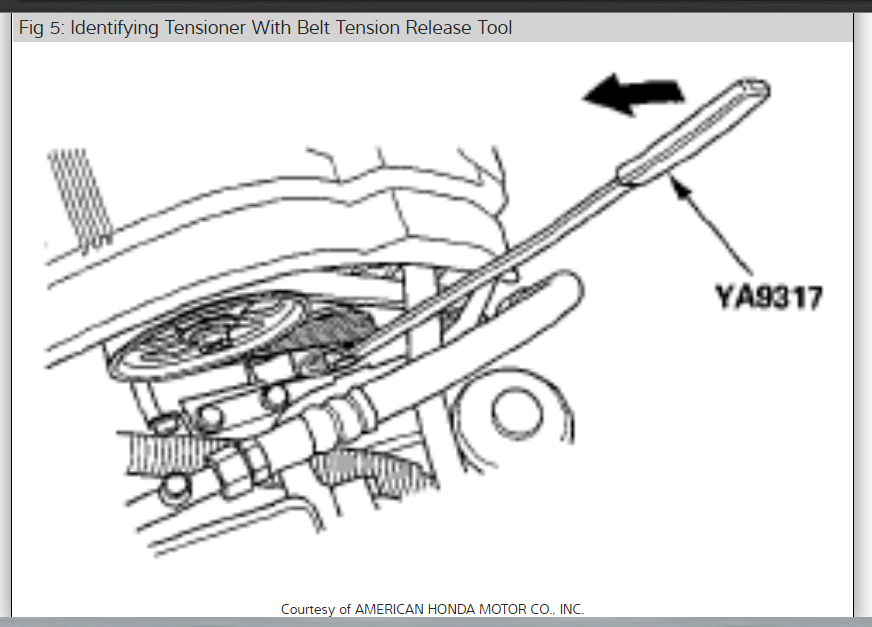 Fig 5: Identifying Tensioner With Belt Tension Release Tool

YA9317

Courtesy of AMERICAN HONDA MOTOR CO., INC.