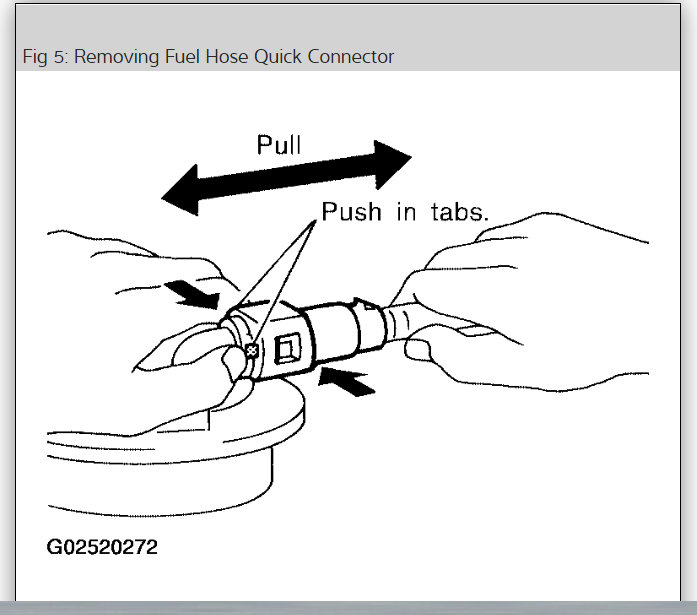 Fig 5: Removing Fuel Hose Quick Connector

Pull

Push in tabs.

G02520272