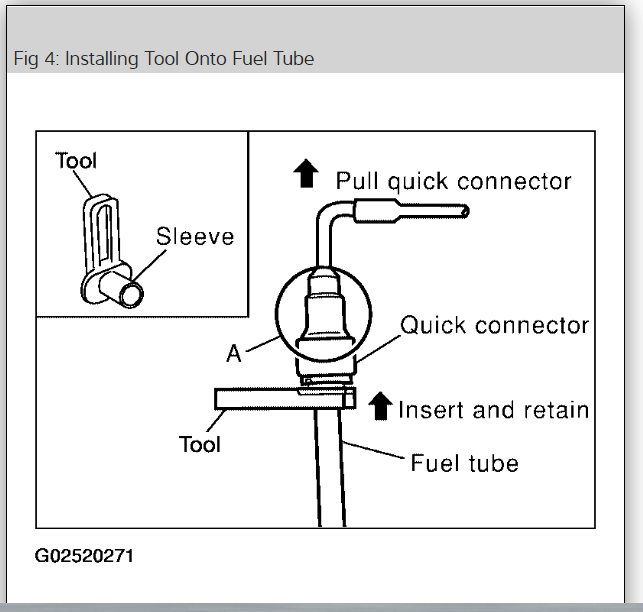 Fig 4: Installing Tool Onto Fuel Tube

Tool

Sleeve

Pull quick connector

Quick connector

A

Insert and retain

Tool

Fuel tube

G02520271