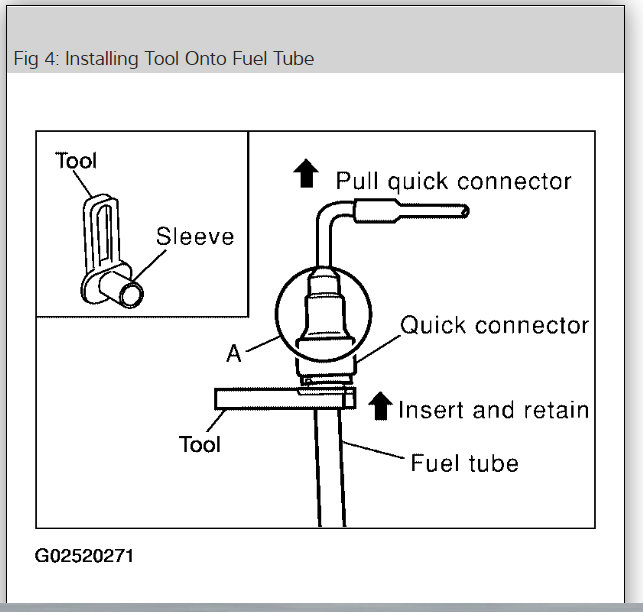 Fig 4: Installing Tool Onto Fuel Tube

Tool
Sleeve

Pull quick connector

Quick connector
A
Insert and retain
Tool
Fuel tube

G02520271