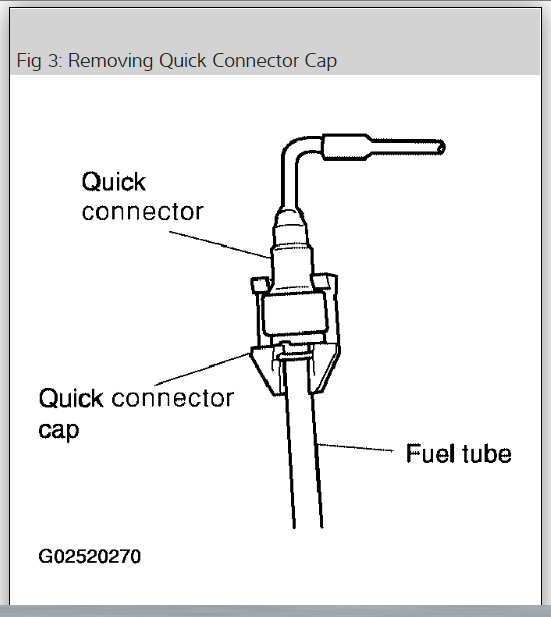 Fig 3: Removing Quick Connector Cap

Quick connector

Quick connector cap

Fuel tube

G02520270