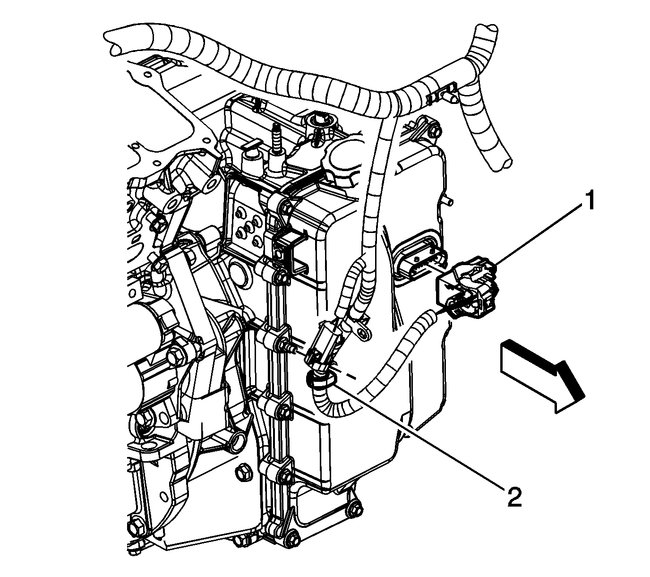 1
2