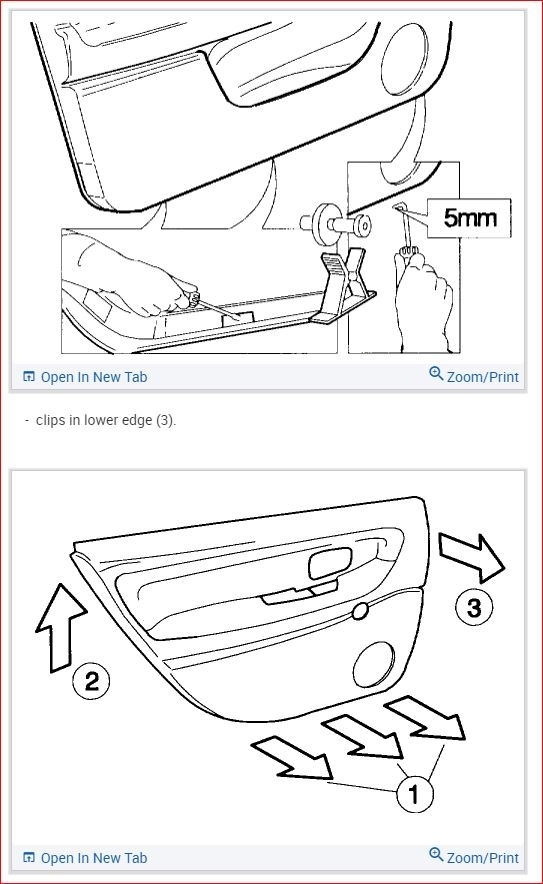 5mm

Open In New Tab

Zoom/Print

- clips in lower edge (3).

3

2

1

Open In New Tab

Zoom/Print