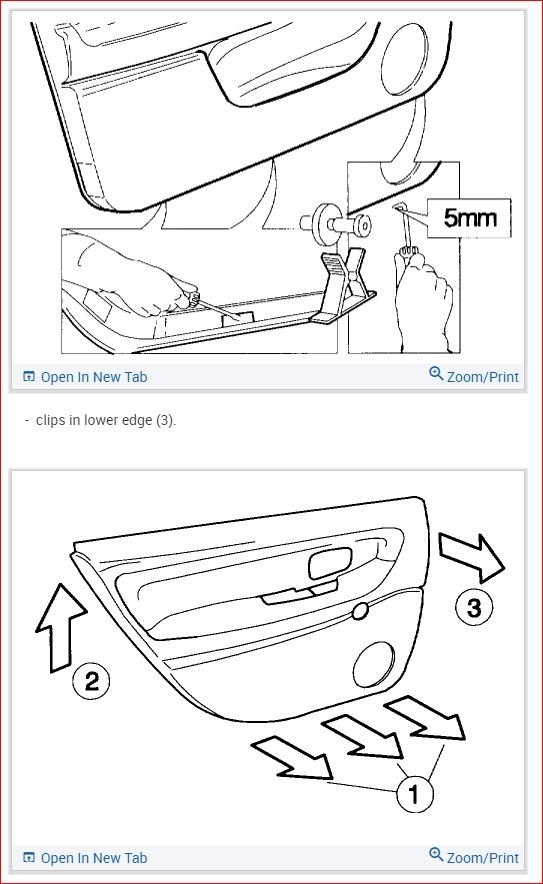 5mm

Open In New Tab

Zoom/Print

- clips in lower edge (3).

3

2

1

Open In New Tab

Zoom/Print