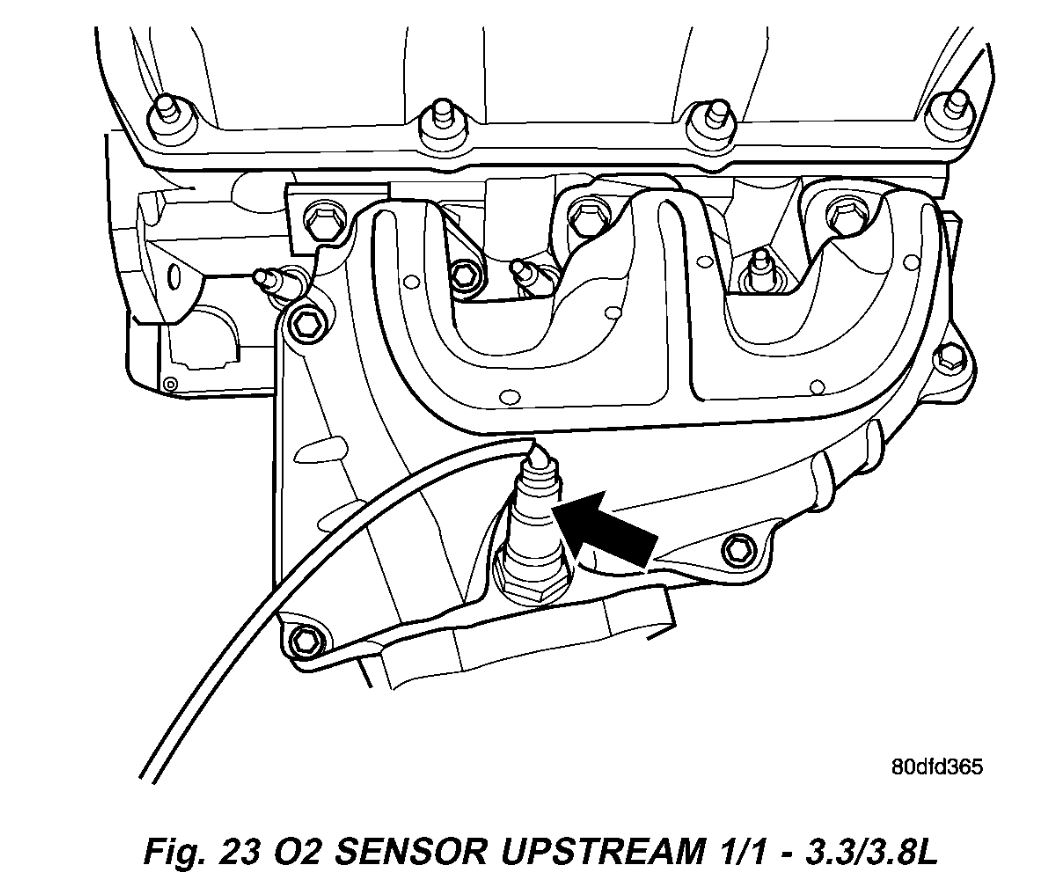 80dfd365

Fig. 23 O2 SENSOR UPSTREAM 1/1 - 3.3/3.8L