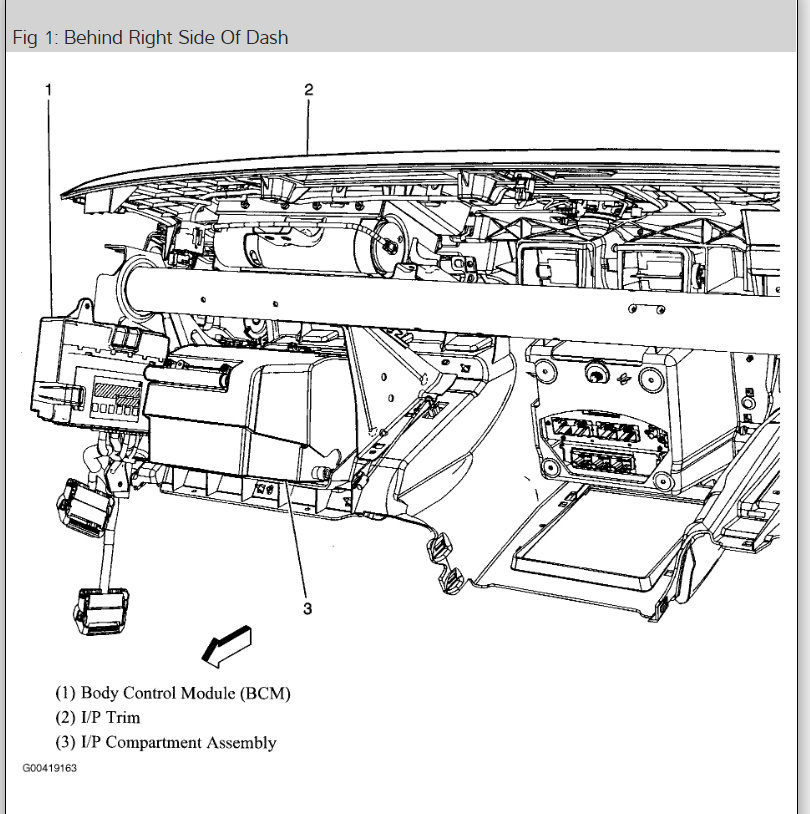 Fig 1: Behind Right Side Of Dash

1

2

3

(1) Body Control Module (BCM)
(2) I/P Trim
(3) I/P Compartment Assembly

G00419163