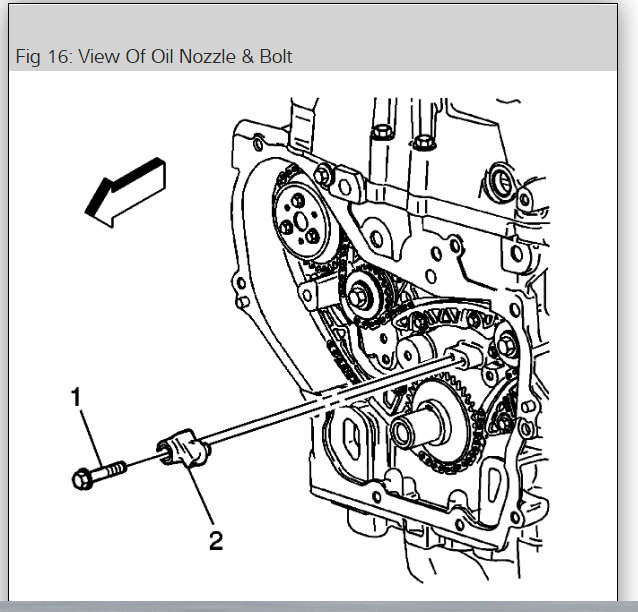 Fig 16: View Of Oil Nozzle & Bolt

1

2