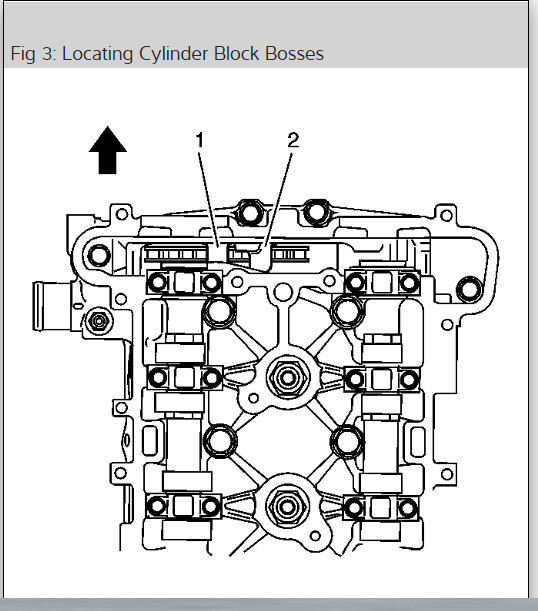 Fig 3: Locating Cylinder Block Bosses

1

2