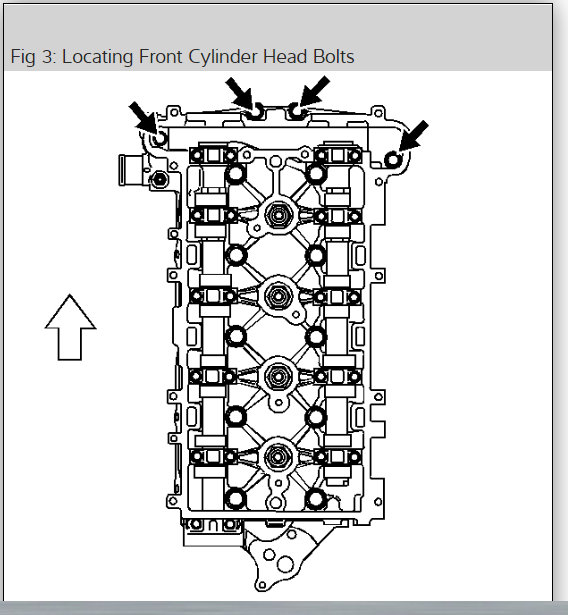 Fig 3: Locating Front Cylinder Head Bolts