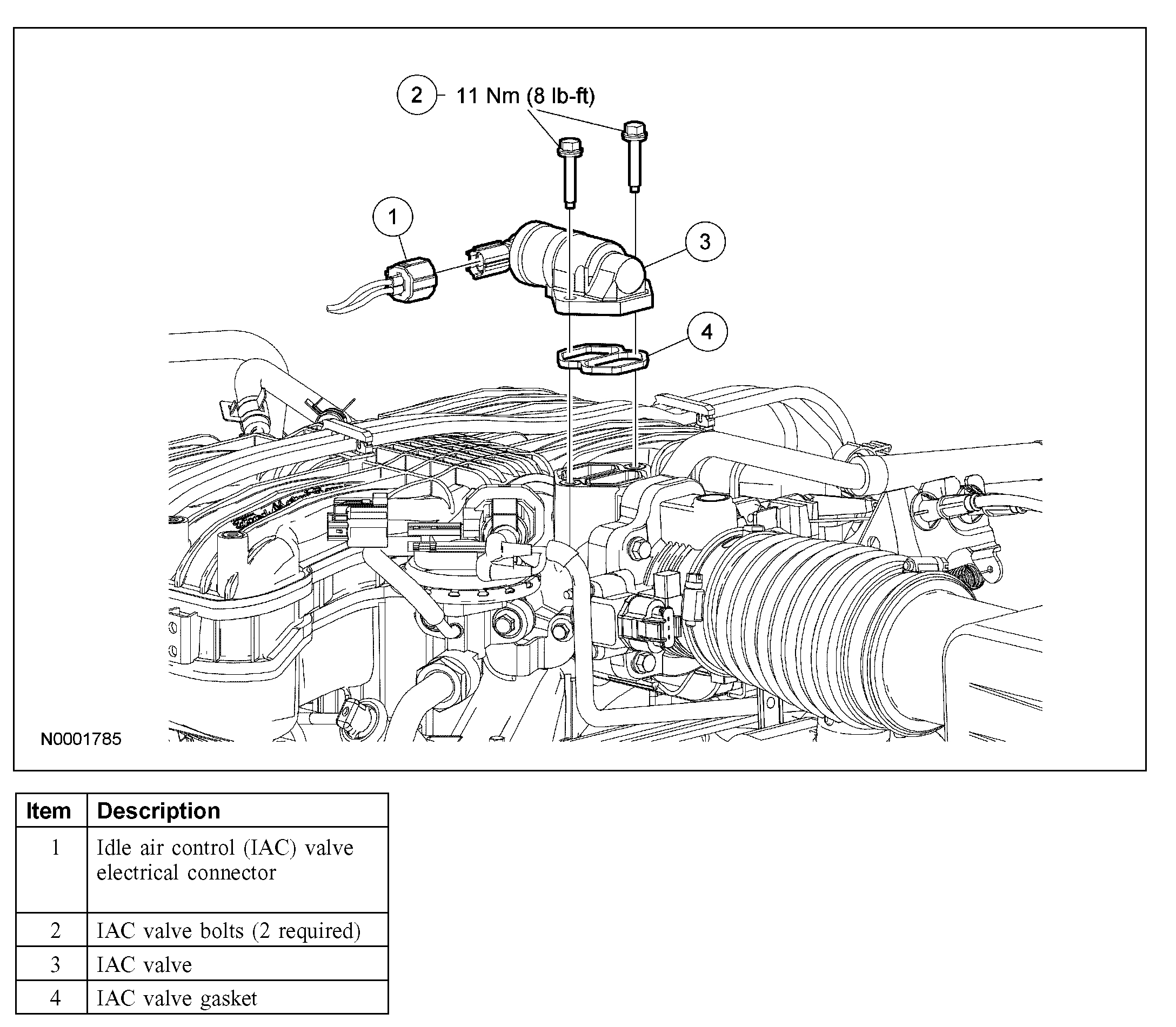 2 11 Nm (8 lb-ft)

1

3

4

N0001785

| Item | Description |
|---|---|
| 1 | Idle air control (IAC) valve electrical connector |
| 2 | IAC valve bolts (2 required) |
| 3 | IAC valve |
| 4 | IAC valve gasket |