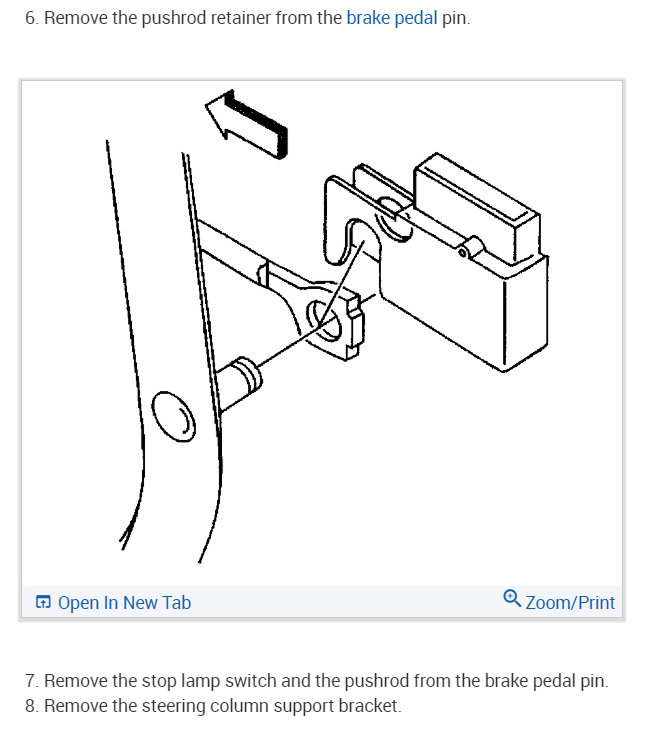 6. Remove the pushrod retainer from the brake pedal pin.

Open In New Tab

Zoom/Print

7. Remove the stop lamp switch and the pushrod from the brake pedal pin.
8. Remove the steering column support bracket.