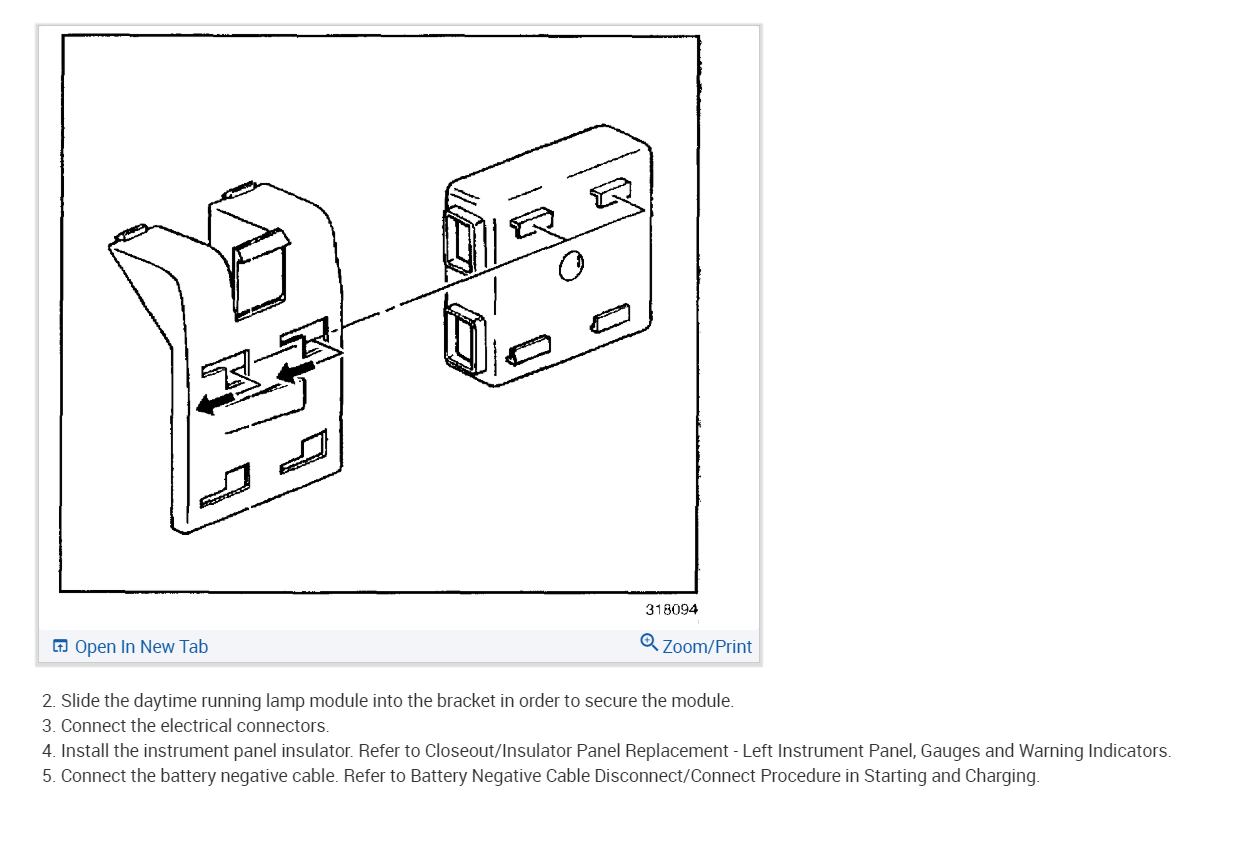 318094

Open In New Tab

Zoom/Print

2. Slide the daytime running lamp module into the bracket in order to secure the module.
3. Connect the electrical connectors.
4. Install the instrument panel insulator. Refer to Closeout/Insulator Panel Replacement - Left Instrument Panel, Gauges and Warning Indicators.
5. Connect the battery negative cable. Refer to Battery Negative Cable Disconnect/Connect Procedure in Starting and Charging.