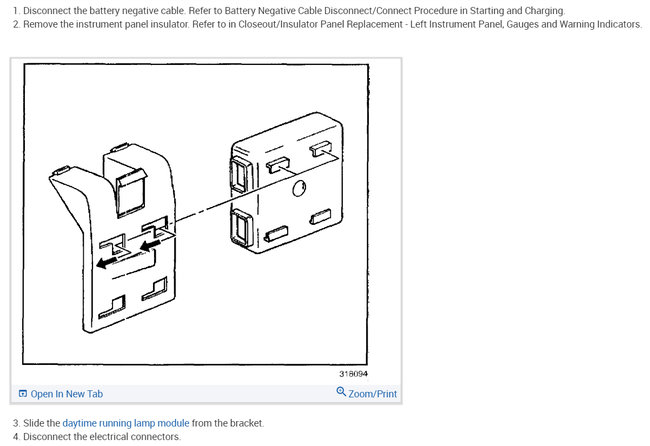 1. Disconnect the battery negative cable. Refer to Battery Negative Cable Disconnect/Connect Procedure in Starting and Charging.
2. Remove the instrument panel insulator. Refer to in Closeout/Insulator Panel Replacement - Left Instrument Panel, Gauges and Warning Indicators.

318094

Open In New Tab

Zoom/Print

3. Slide the daytime running lamp module from the bracket.
4. Disconnect the electrical connectors.