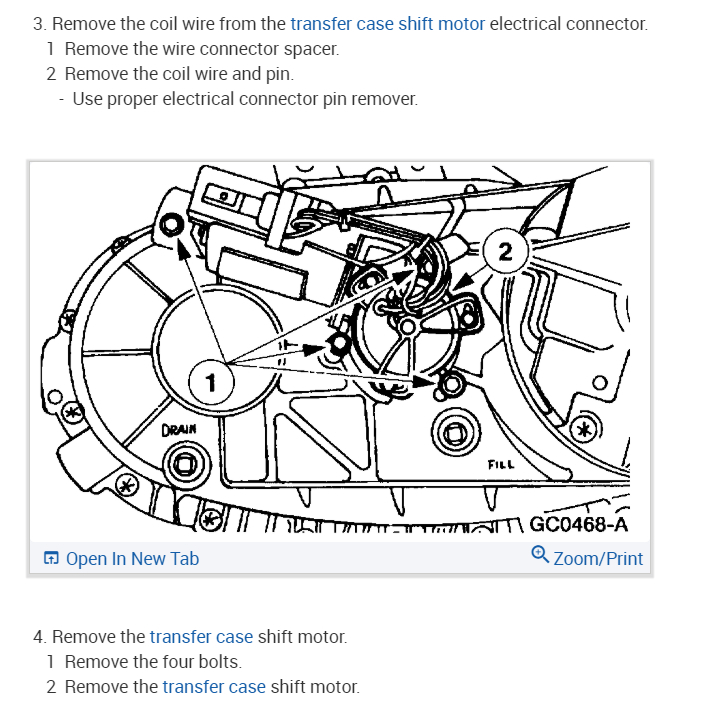 3. Remove the coil wire from the transfer case shift motor electrical connector.
1 Remove the wire connector spacer.
2 Remove the coil wire and pin.
- Use proper electrical connector pin remover.

2

1

DRAIN

FILL

GC0468-A

Open In New Tab

Zoom/Print

4. Remove the transfer case shift motor.
1 Remove the four bolts.
2 Remove the transfer case shift motor.