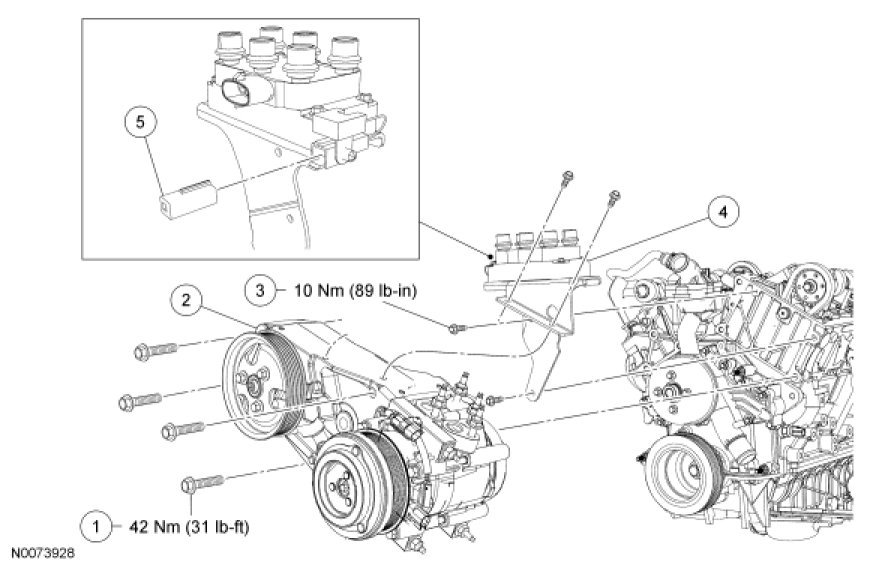 5

4

3 10 Nm (89 lb-in)

2

1 42 Nm (31 lb-ft)

N0073928