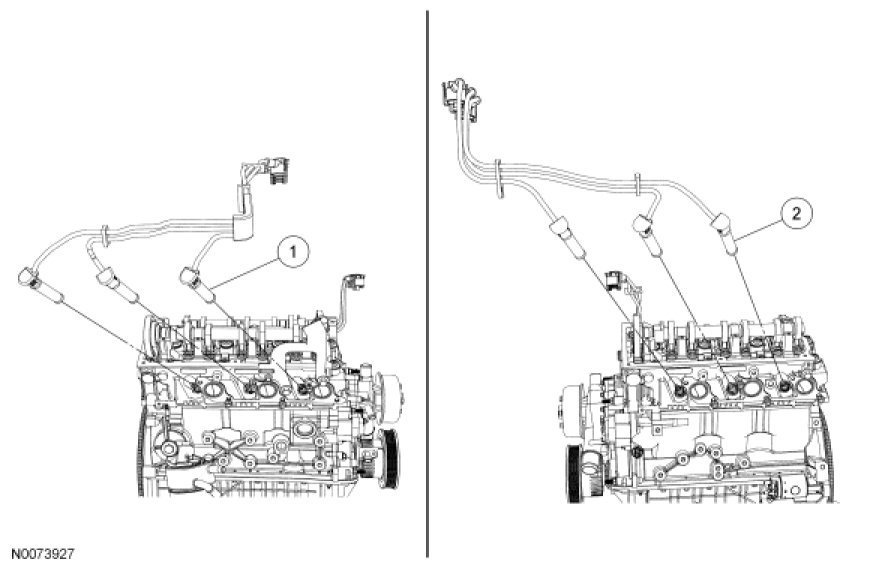 1

2

N0073927