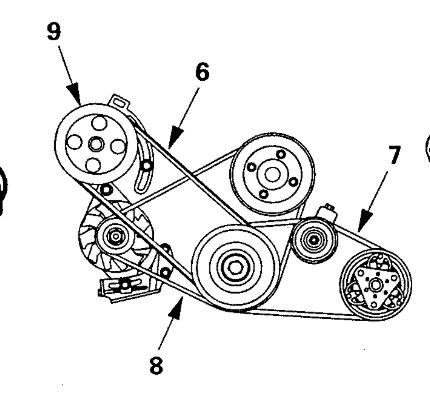 9
6
7
8