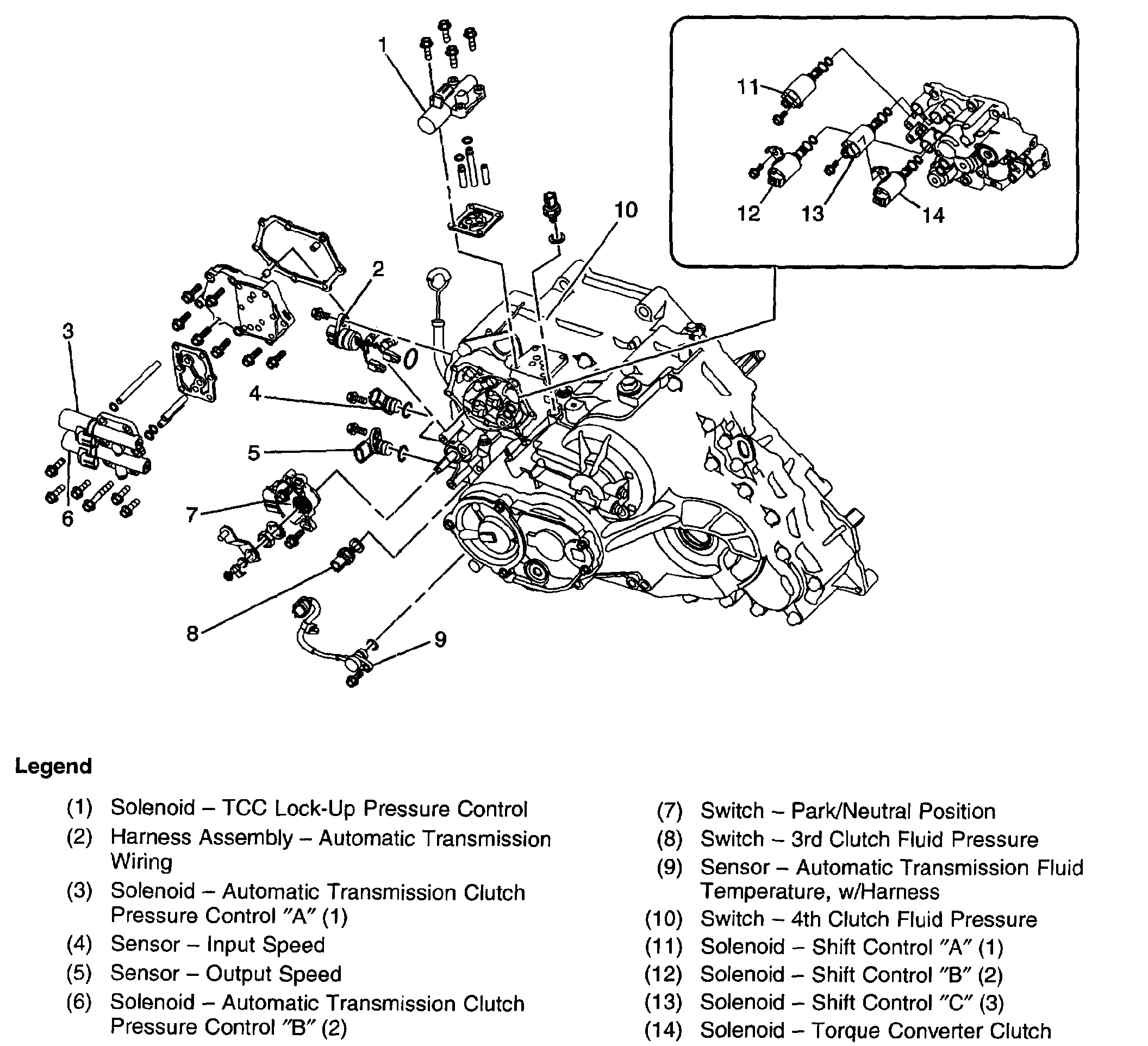 1
11
12
13
14
10
2
3
4
5
6
7
8
9

Legend

(1) Solenoid – TCC Lock-Up Pressure Control
(2) Harness Assembly – Automatic Transmission Wiring
(3) Solenoid – Automatic Transmission Clutch Pressure Control "A" (1)
(4) Sensor – Input Speed
(5) Sensor – Output Speed
(6) Solenoid – Automatic Transmission Clutch Pressure Control "B" (2)

(7) Switch – Park/Neutral Position
(8) Switch – 3rd Clutch Fluid Pressure
(9) Sensor – Automatic Transmission Fluid Temperature, w/Harness
(10) Switch – 4th Clutch Fluid Pressure
(11) Solenoid – Shift Control "A" (1)
(12) Solenoid – Shift Control "B" (2)
(13) Solenoid – Shift Control "C" (3)
(14) Solenoid – Torque Converter Clutch