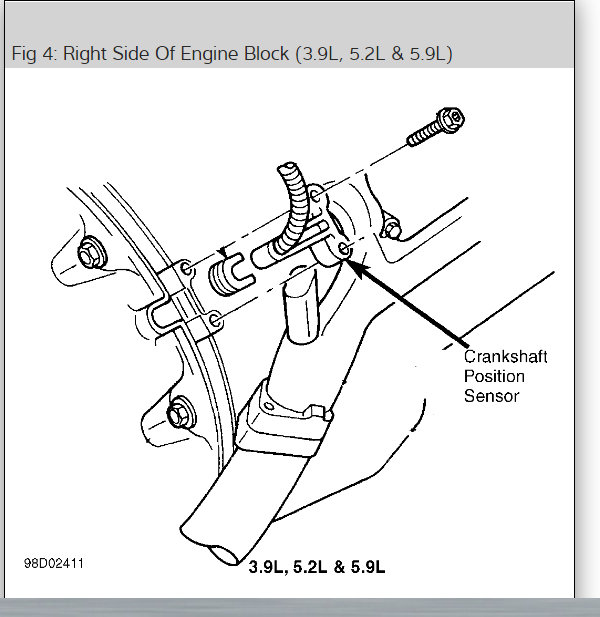 Fig 4: Right Side Of Engine Block (3.9L, 5.2L & 5.9L)

Crankshaft Position Sensor

98D02411

3.9L, 5.2L & 5.9L