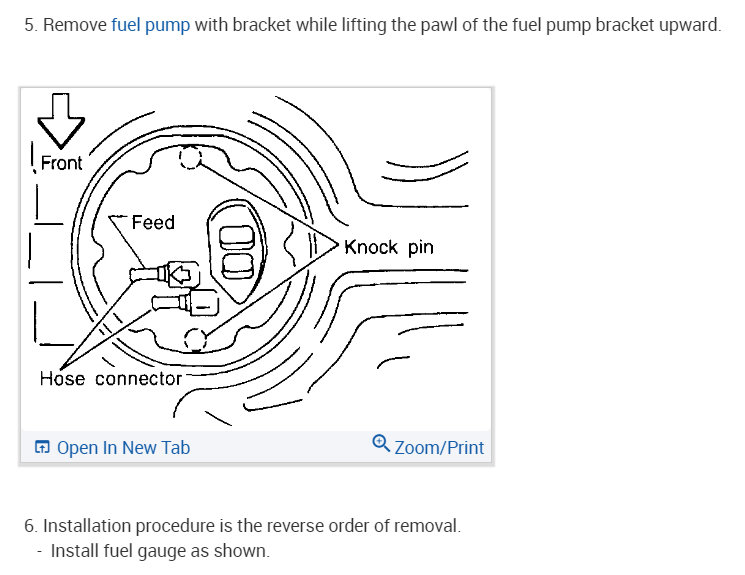 5. Remove fuel pump with bracket while lifting the pawl of the fuel pump bracket upward.

Front

Feed

Knock pin

Hose connector

Open In New Tab

Zoom/Print

6. Installation procedure is the reverse order of removal.
- Install fuel gauge as shown.