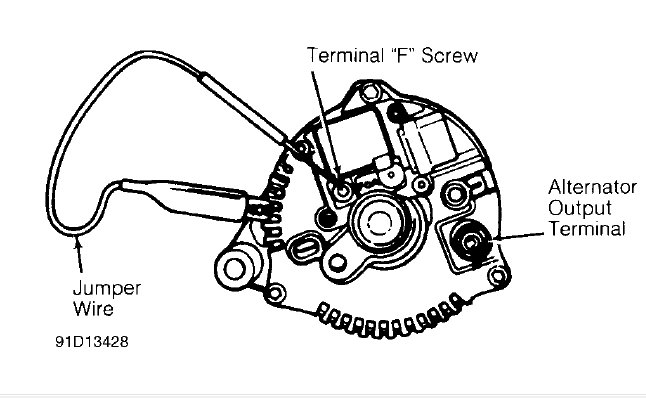 Terminal "F" Screw

Alternator Output Terminal

Jumper Wire

91D13428