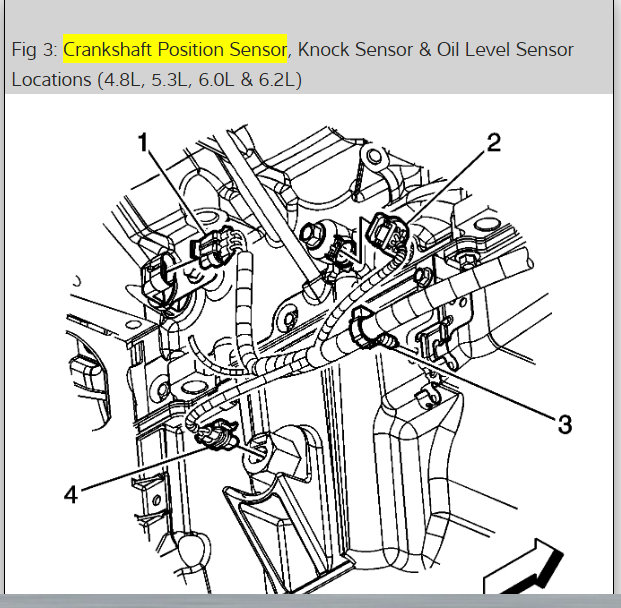 Fig 3: Crankshaft Position Sensor, Knock Sensor & Oil Level Sensor Locations (4.8L, 5.3L, 6.0L & 6.2L)

1

2

3

4