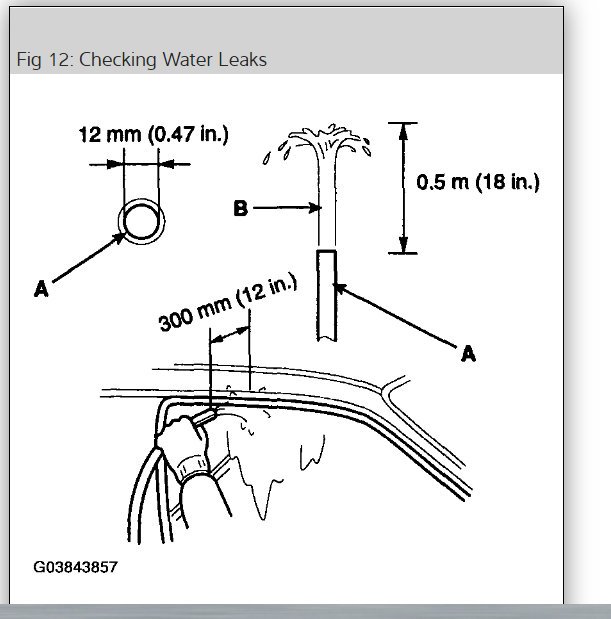 Fig 12: Checking Water Leaks

12 mm (0.47 in.)

0.5 m (18 in.)

B

A

300 mm (12 in.)

A

G03843857