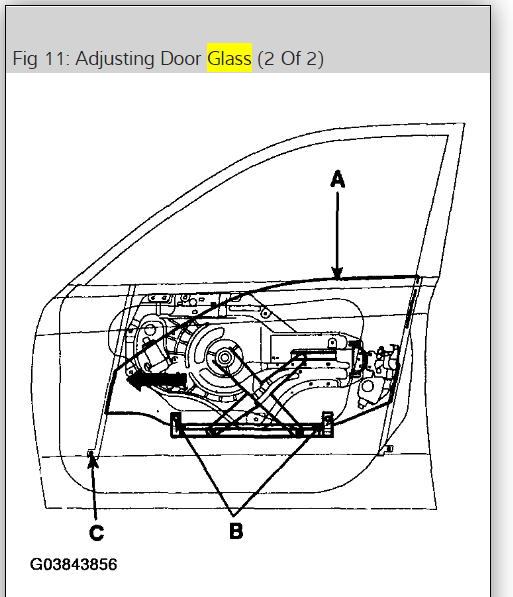 Fig 11: Adjusting Door Glass (2 Of 2)

A

C

B

G03843856