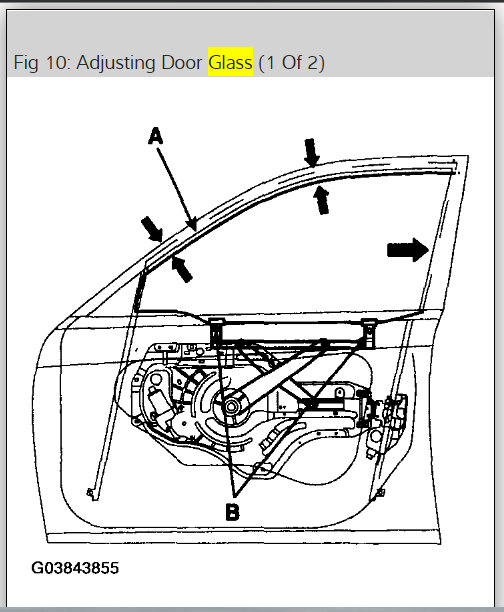 Fig 10: Adjusting Door Glass (1 Of 2)

A

B

G03843855