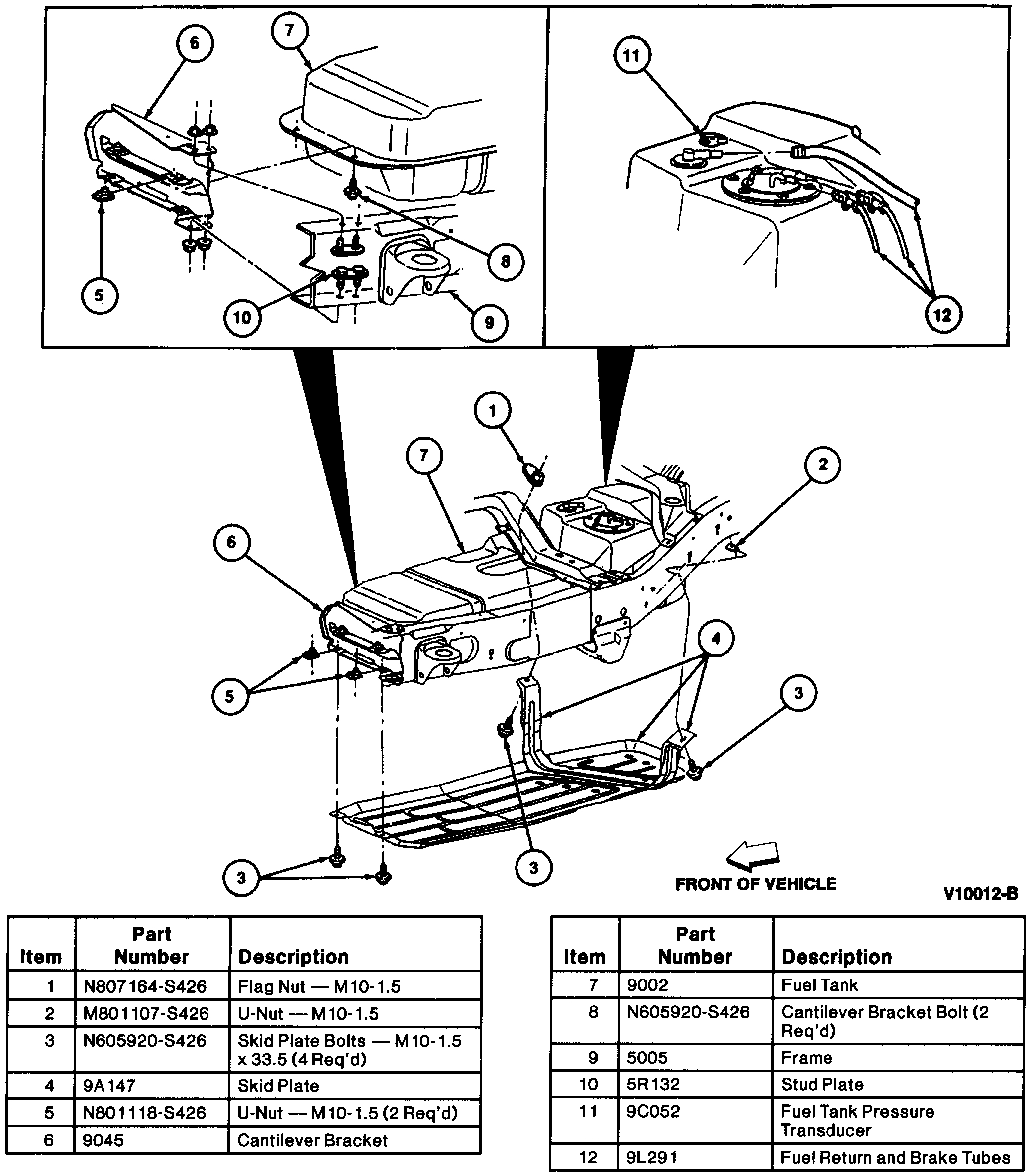 6
7
8
5
10
9
11
12
1
7
2
6
4
5
3
3
3
FRONT OF VEHICLE
V10012-B

| Item | Part Number | Description |
|---|---|---|
| 1 | N807164-S426 | Flag Nut — M10-1.5 |
| 2 | M801107-S426 | U-Nut — M10-1.5 |
| 3 | N605920-S426 | Skid Plate Bolts — M10-1.5 x 33.5 (4 Req'd) |
| 4 | 9A147 | Skid Plate |
| 5 | N801118-S426 | U-Nut — M10-1.5 (2 Req'd) |
| 6 | 9045 | Cantilever Bracket |

| Item | Part Number | Description |
|---|---|---|
| 7 | 9002 | Fuel Tank |
| 8 | N605920-S426 | Cantilever Bracket Bolt (2 Req'd) |
| 9 | 5005 | Frame |
| 10 | 5R132 | Stud Plate |
| 11 | 9C052 | Fuel Tank Pressure Transducer |
| 12 | 9L291 | Fuel Return and Brake Tubes |