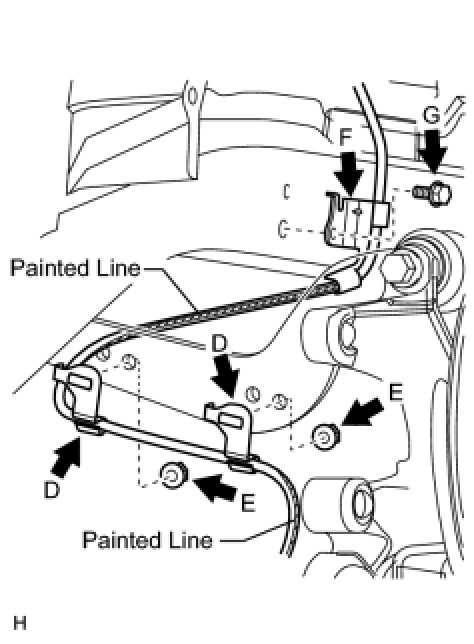 G
F
Painted Line
D
E
D
E
Painted Line
H