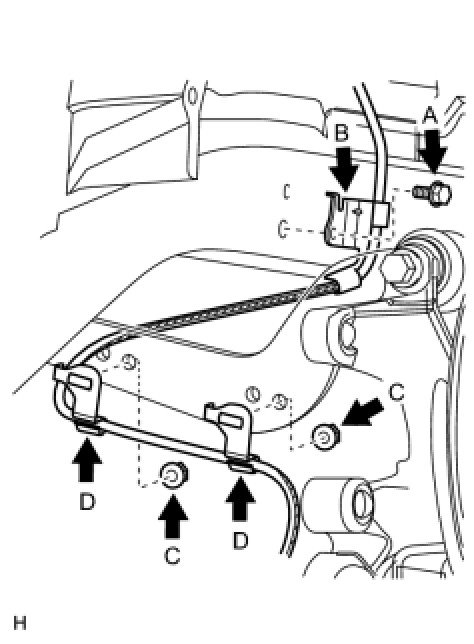 A
B
C
D
C
D
H