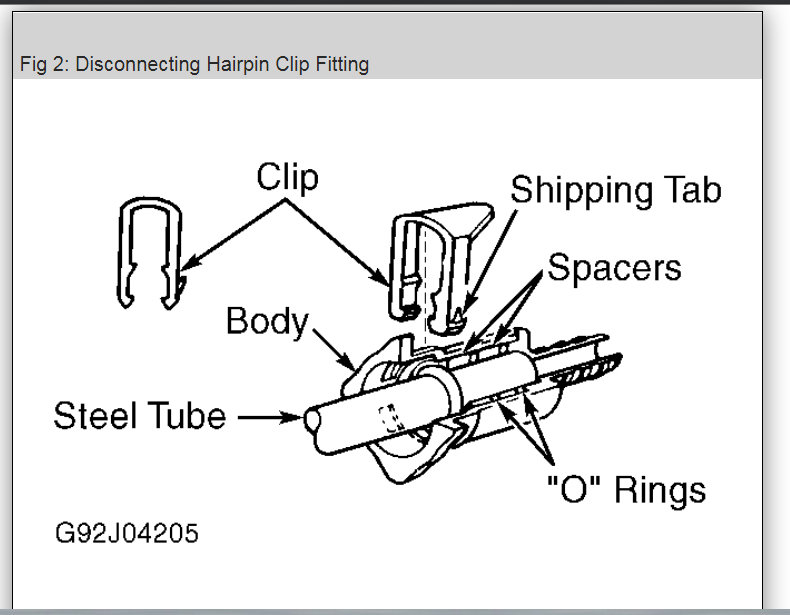 Fig 2: Disconnecting Hairpin Clip Fitting

Clip

Shipping Tab

Spacers

Body

Steel Tube

"O" Rings

G92J04205