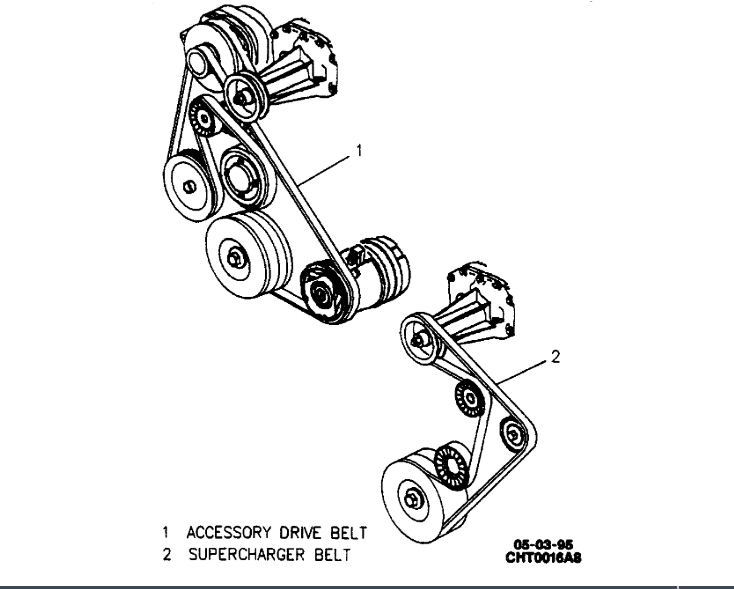 1

2

1 ACCESSORY DRIVE BELT
2 SUPERCHARGER BELT

05-03-95
CHT0016A8