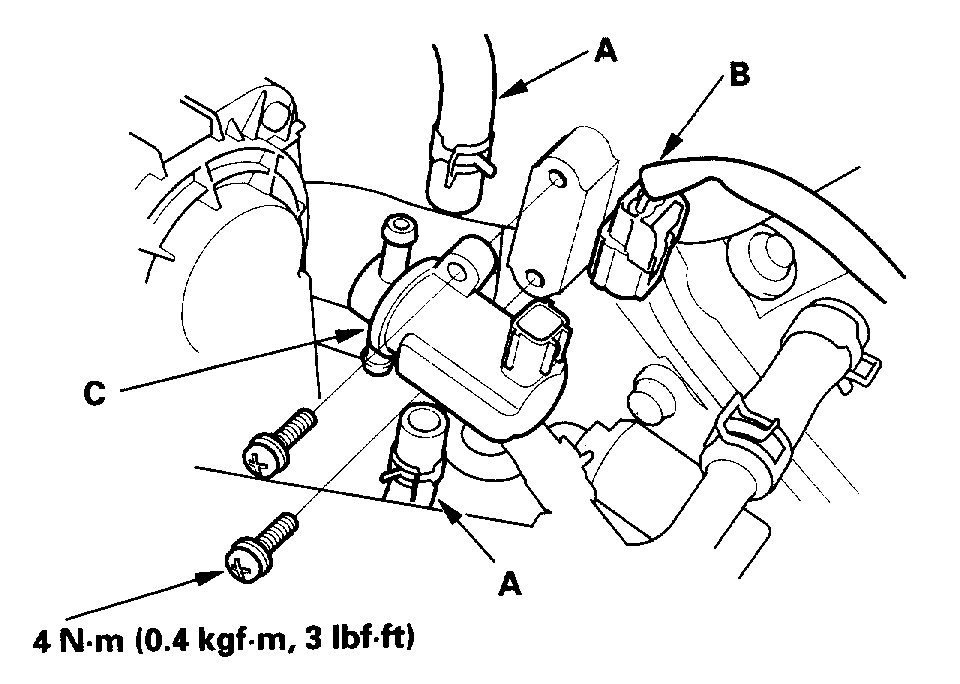 A

B

C

A

4 N·m (0.4 kgf·m, 3 lbf·ft)